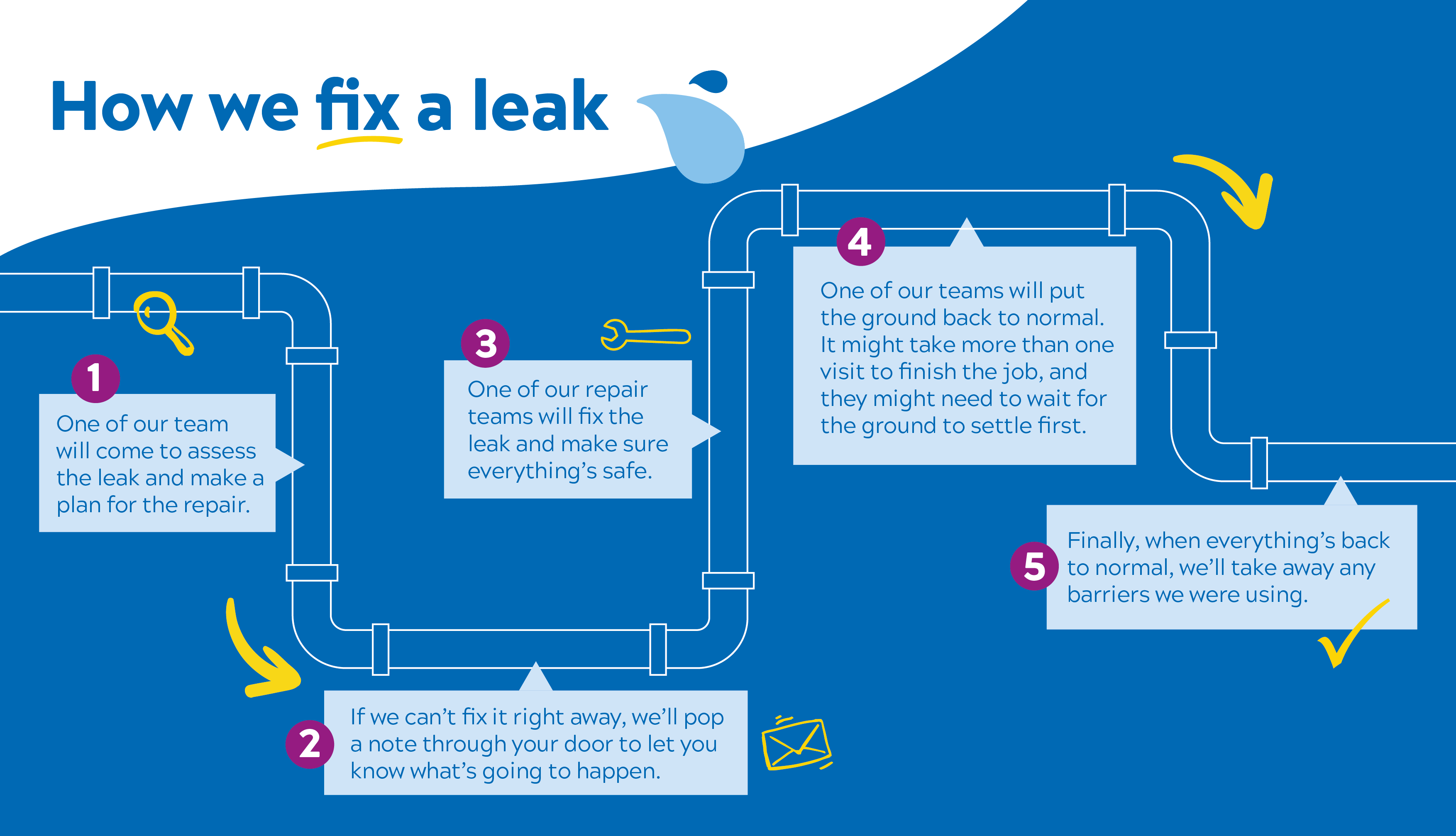 How we fix a leak

1
One of our team will come to assess the leak and make a plan for the repair.

2
If we can't fix it right away, we'll pop a note through your door to let you know what's going to happen.

3
One of our repair teams will fix the leak and make sure everything's safe.

4
One of our teams will put the ground back to normal. It might take more than one visit to finish the job, and they might need to wait for the ground to settle first.

5
Finally, when everything's back to normal, we'll take away any barriers we were using.