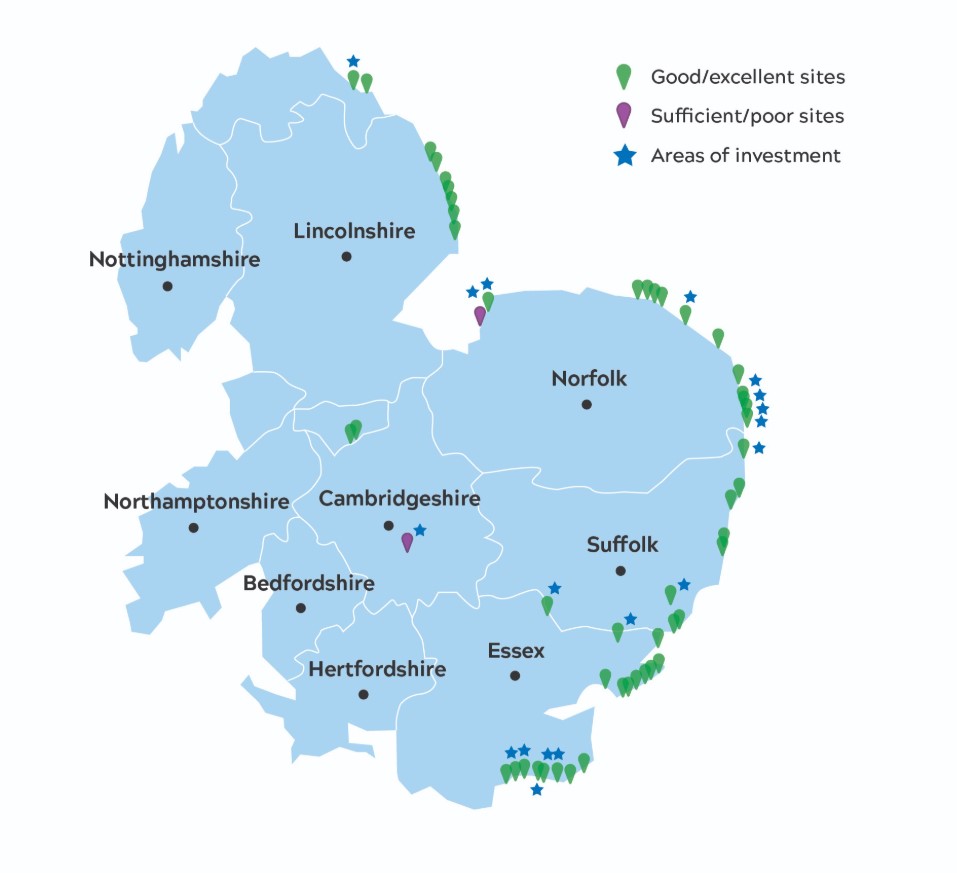 Good/excellent sites
Sufficient/poor sites
Areas of investment

Lincolnshire
Nottinghamshire
Norfolk
Northamptonshire
Cambridgeshire
Suffolk
Bedfordshire
Essex
Hertfordshire